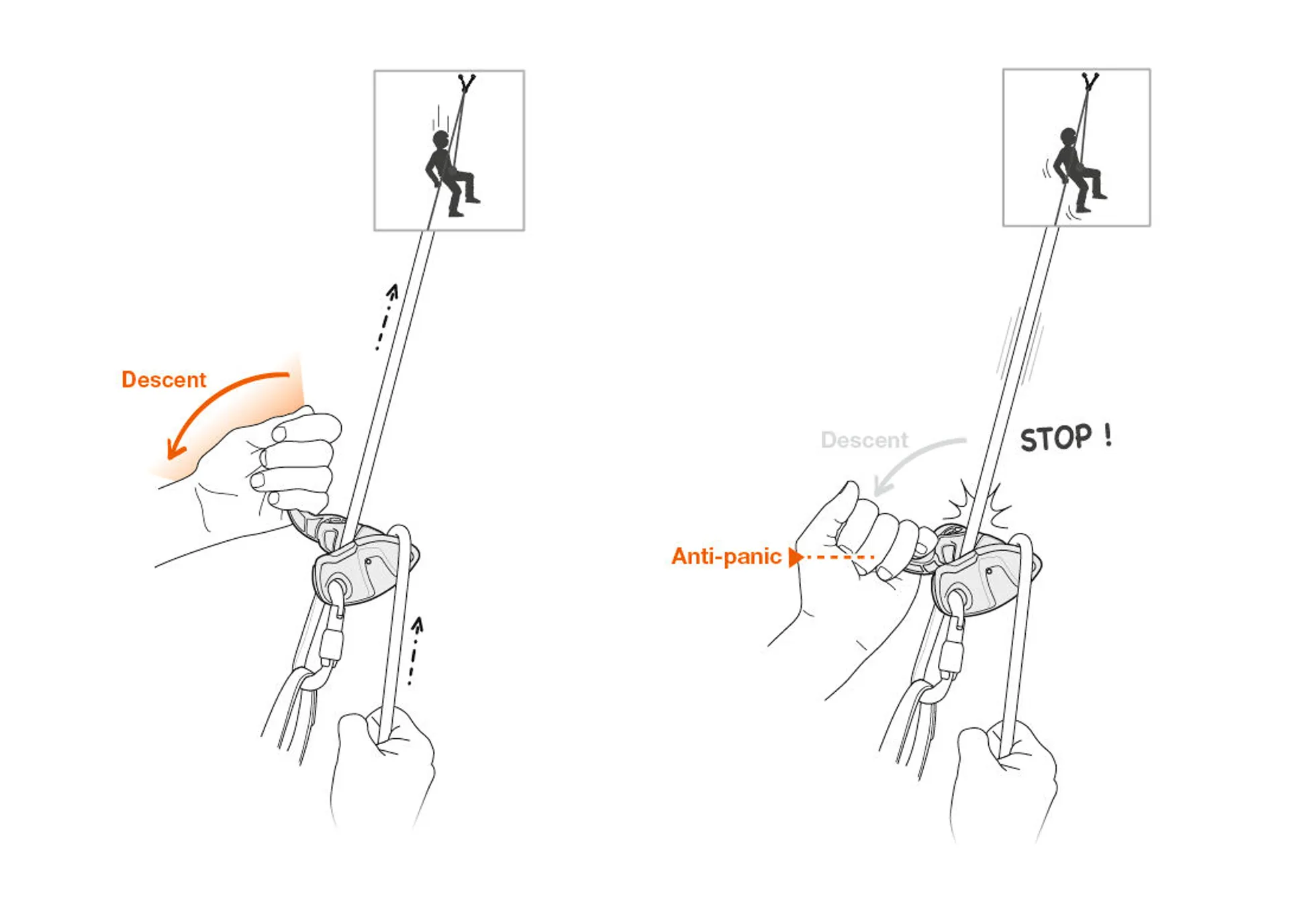 Descent

Descent

STOP !

Anti-panic